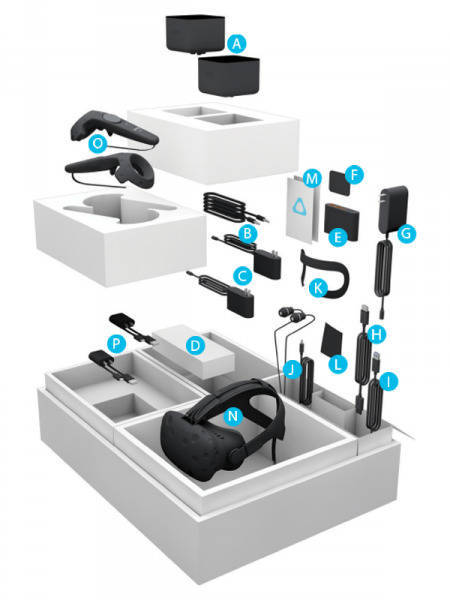 A
O
M
F
B
E
G
C
K
P
D
H
J
L
I
N